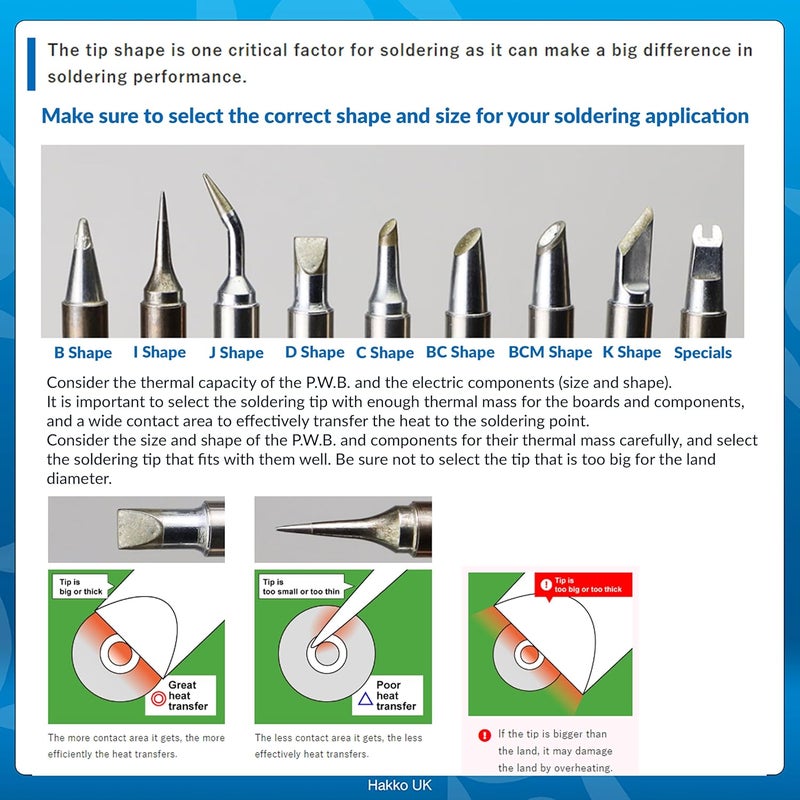 The tip shape is one critical factor for soldering as it can make a big difference in soldering performance.

Make sure to select the correct shape and size for your soldering application

B Shape I Shape J Shape D Shape C Shape BC Shape BCM Shape K Shape Specials

Consider the thermal capacity of the P.W.B. and the electric components (size and shape).
It is important to select the soldering tip with enough thermal mass for the boards and components, and a wide contact area to effectively transfer the heat to the soldering point.
Consider the size and shape of the P.W.B. and components for their thermal mass carefully, and select the soldering tip that fits with them well. Be sure not to select the tip that is too big for the land diameter.

Tip is big or thick

Great heat transfer

The more contact area it gets, the more efficiently the heat transfers.

Tip is too small or too thin

Poor heat transfer

The less contact area it gets, the less effectively heat transfers.

Tip is too big or too thick

If the tip is bigger than the land, it may damage the land by overheating.

Hakko UK